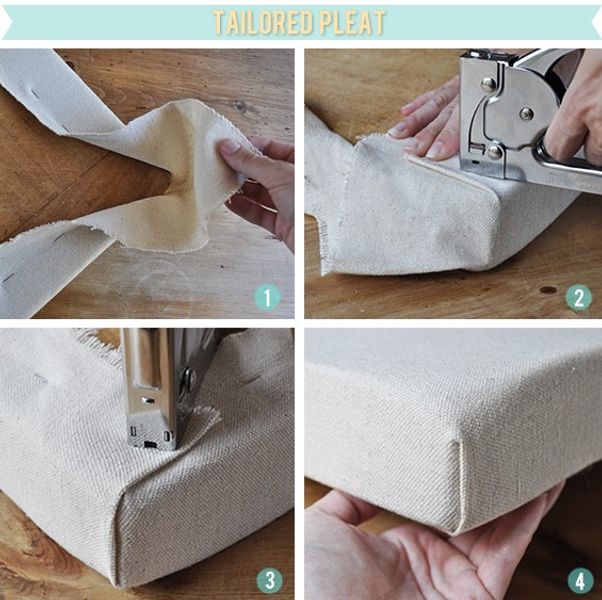 TAILORED PLEAT

1

2

3

4